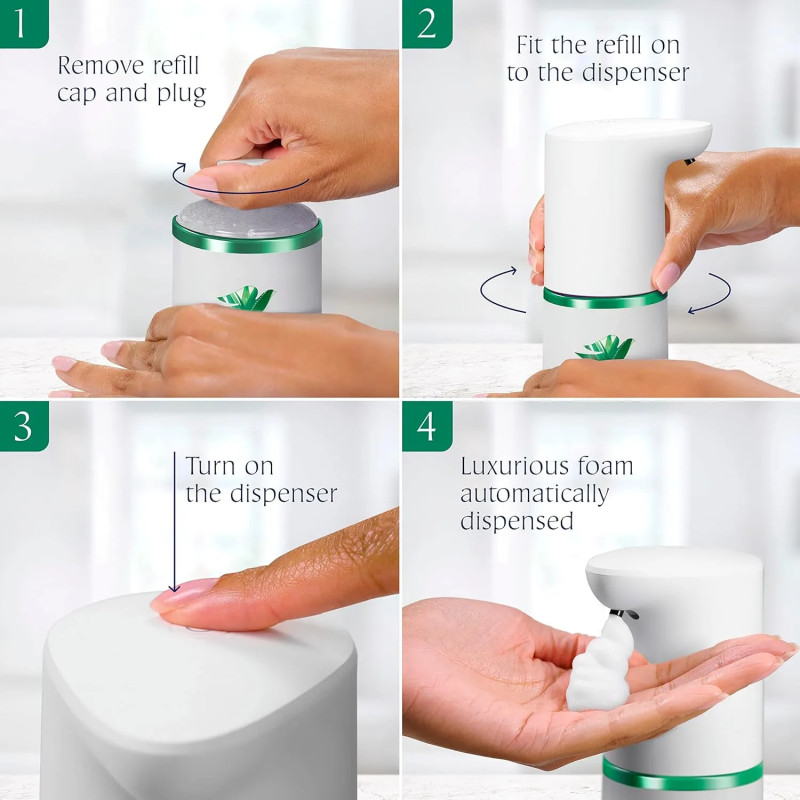 1

Remove refill cap and plug

2

Fit the refill on to the dispenser

3

Turn on the dispenser

4

Luxurious foam automatically dispensed