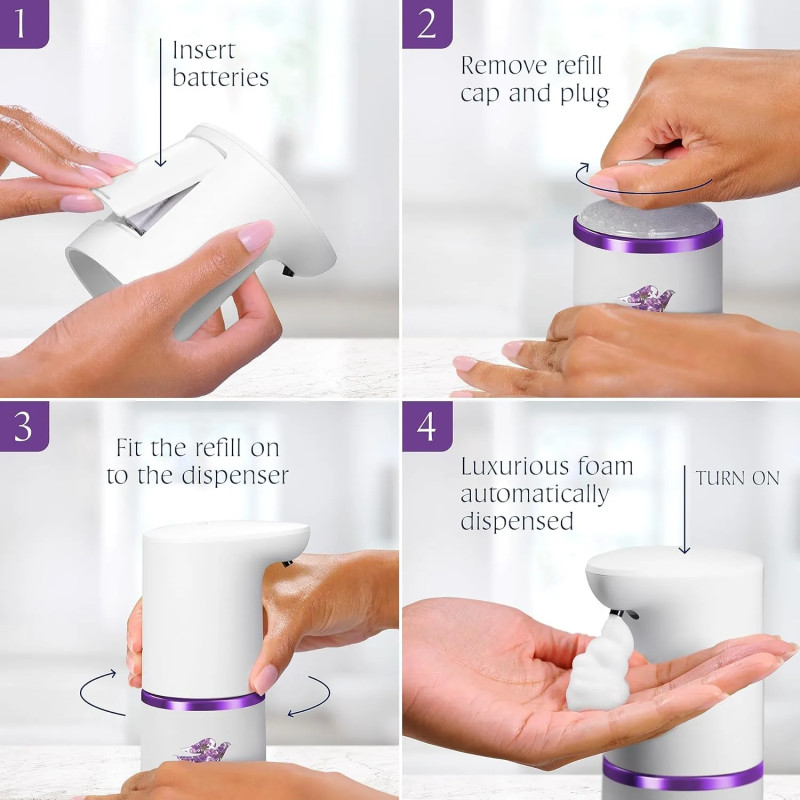 1

Insert batteries

2

Remove refill cap and plug

3

Fit the refill on to the dispenser

4

Luxurious foam automatically dispensed

TURN ON