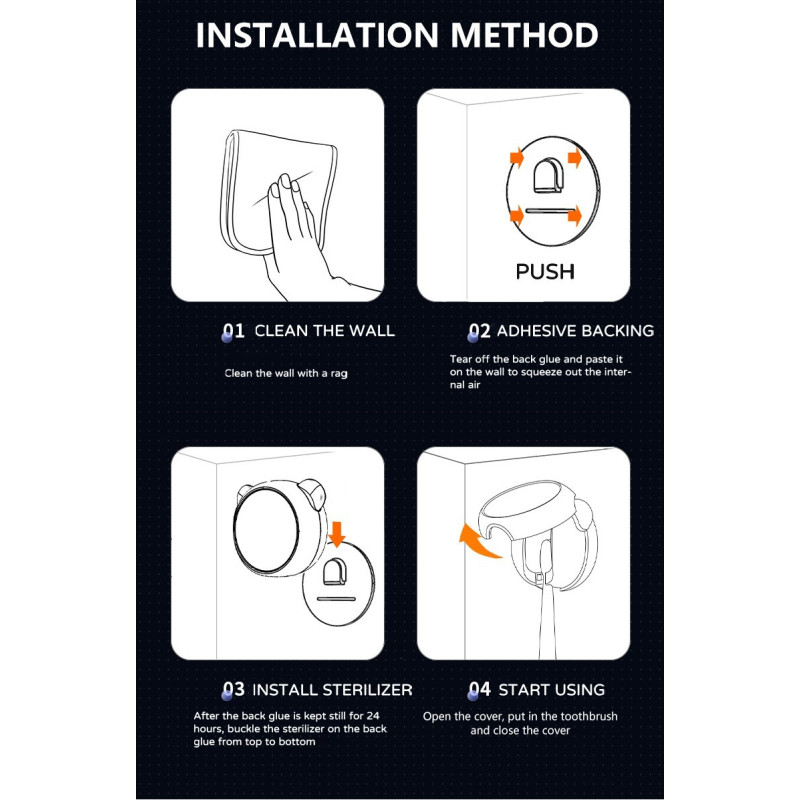 INSTALLATION METHOD

PUSH

01 CLEAN THE WALL

Clean the wall with a rag

02 ADHESIVE BACKING

Tear off the back glue and paste it on the wall to squeeze out the internal air

03 INSTALL STERILIZER

After the back glue is kept still for 24 hours, buckle the sterilizer on the back glue from top to bottom

04 START USING

Open the cover, put in the toothbrush and close the cover